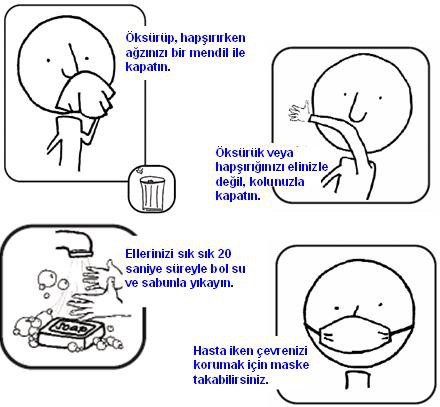 Öksürüp, hapşırırken ağzınızı bir mendil ile kapatın.

Öksürük veya hapşırığınızı elinizle değil, kolunuzla kapatın.

Ellerinizi sık sık 20 saniye süreyle bol su ve sabunla yıkayın.

Soap

Hasta iken çevrenizi korumak için maske takabilirsiniz.